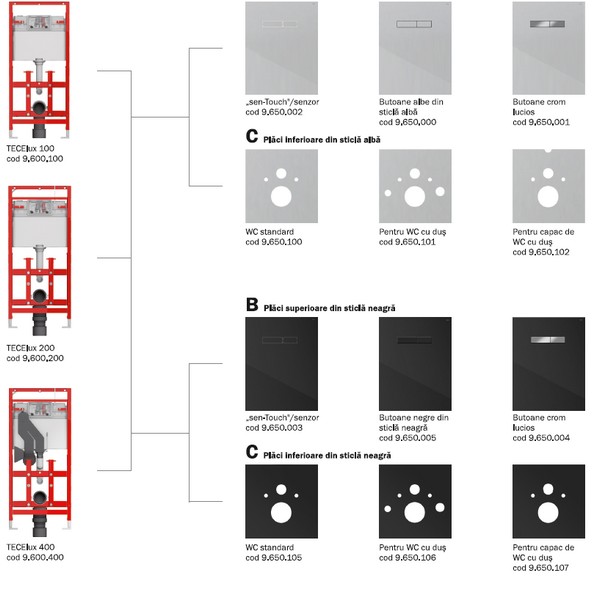 TECElux 100
cod 9.600.100

TECElux 200
cod 9.600.200

TECElux 400
cod 9.600.400

„sen-Touch"/senzor
cod 9.650.002

Butoane albe din sticlă albă
cod 9.650.000

Butoane crom lucios
cod 9.650.001

C Plăci inferioare din sticlă albă

WC standard
cod 9.650.100

Pentru WC cu duș
cod 9.650.101

Pentru capac de WC cu duș
cod 9.650.102

B Plăci superioare din sticlă neagră

„sen-Touch"/senzor
cod 9.650.003

Butoane negre din sticlă neagră
cod 9.650.005

Butoane crom lucios
cod 9.650.004

C Plăci inferioare din sticlă neagră

WC standard
cod 9.650.105

Pentru WC cu duș
cod 9.650.106

Pentru capac de WC cu duș
cod 9.650.107