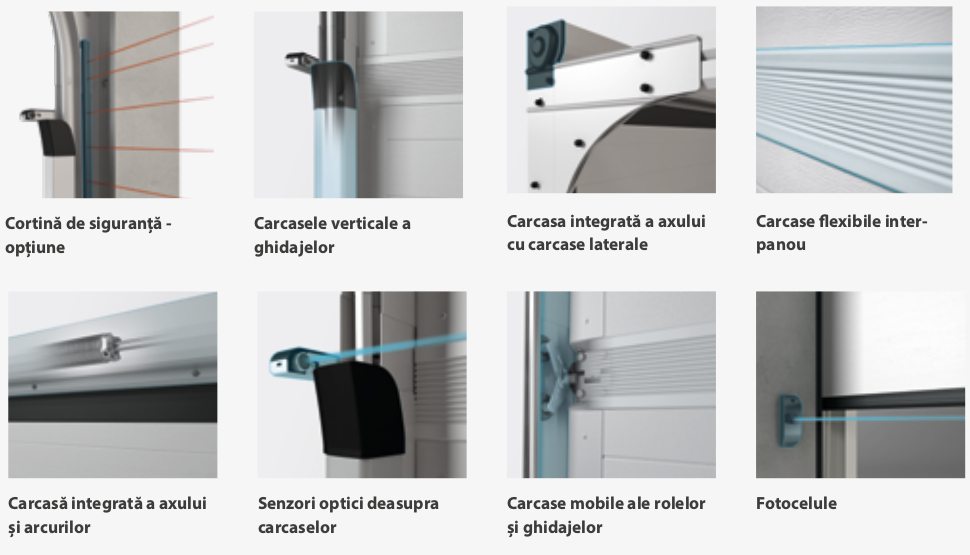 Cortină de siguranță - opțiune

Carcasele verticale a ghidajelor

Carcasa integrată a axului cu carcase laterale

Carcase flexibile inter-panou

Carcasă integrată a axului și arcurilor

Senzori optici deasupra carcaselor

Carcase mobile ale rolelor și ghidajelor

Fotocelule