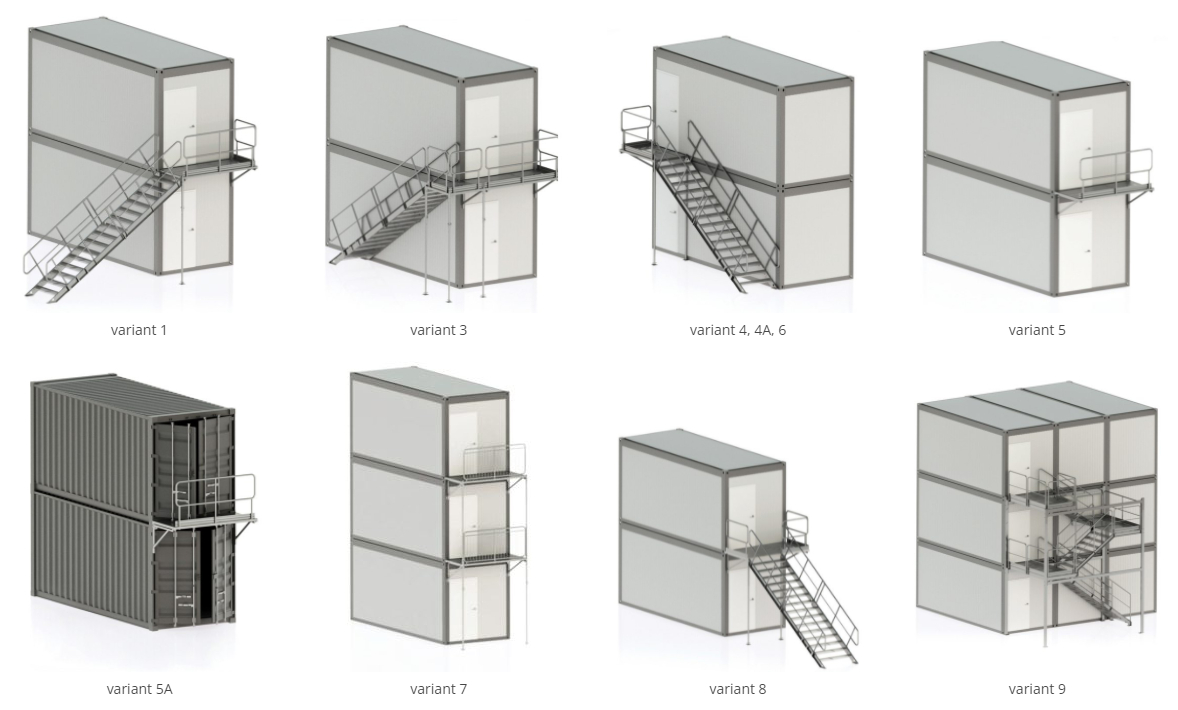 variant 1

variant 3

variant 4, 4A, 6

variant 5

variant 5A

variant 7

variant 8

variant 9