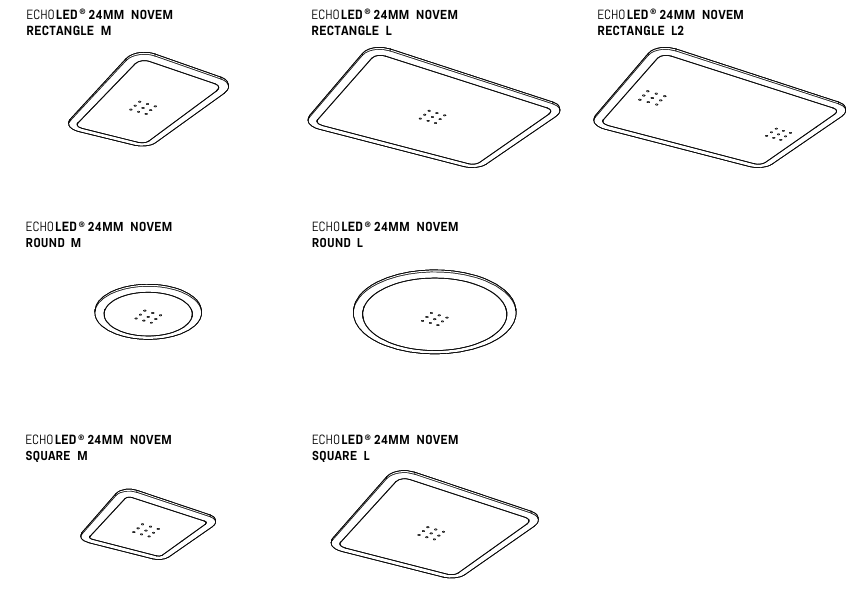 ECHOLED® 24MM NOVEM
RECTANGLE M

ECHOLED® 24MM NOVEM
RECTANGLE L

ECHOLED® 24MM NOVEM
RECTANGLE L2

ECHOLED® 24MM NOVEM
ROUND M

ECHOLED® 24MM NOVEM
ROUND L

ECHOLED® 24MM NOVEM
SQUARE M

ECHOLED® 24MM NOVEM
SQUARE L