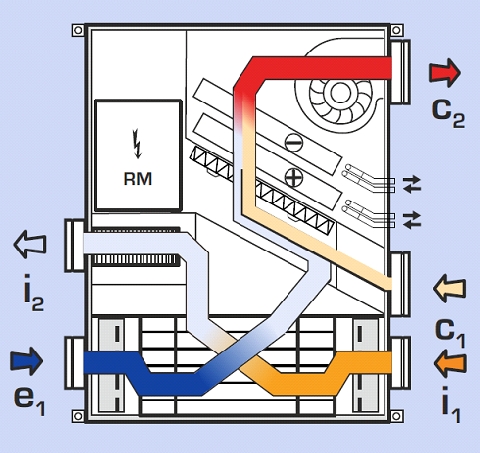 RM

$c_2$

$i_2$

$c_1$

$e_1$

$i_1$