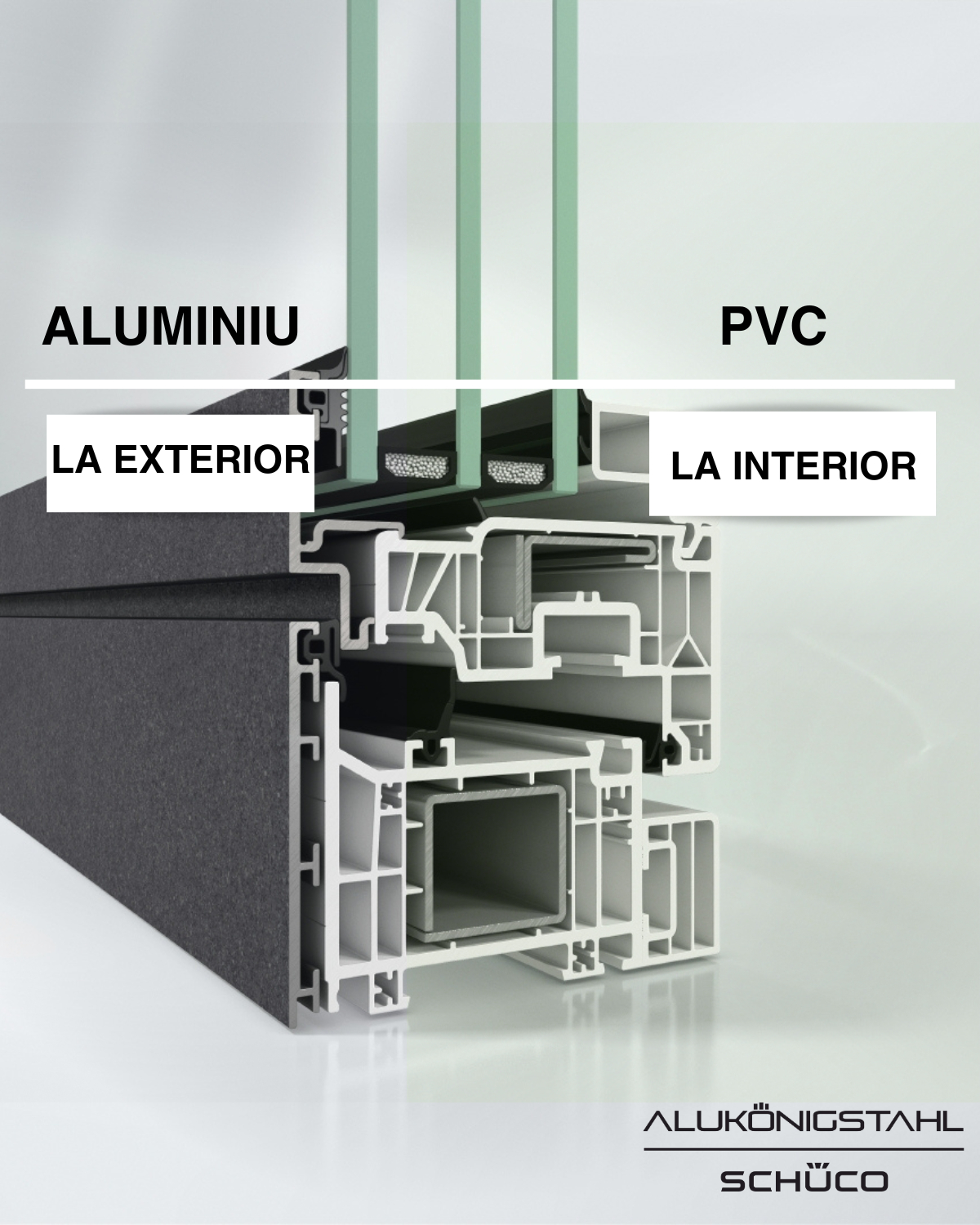 ALUMINIU

PVC

LA EXTERIOR

LA INTERIOR

ALUKÖNIGSTAHL

SCHÜCO